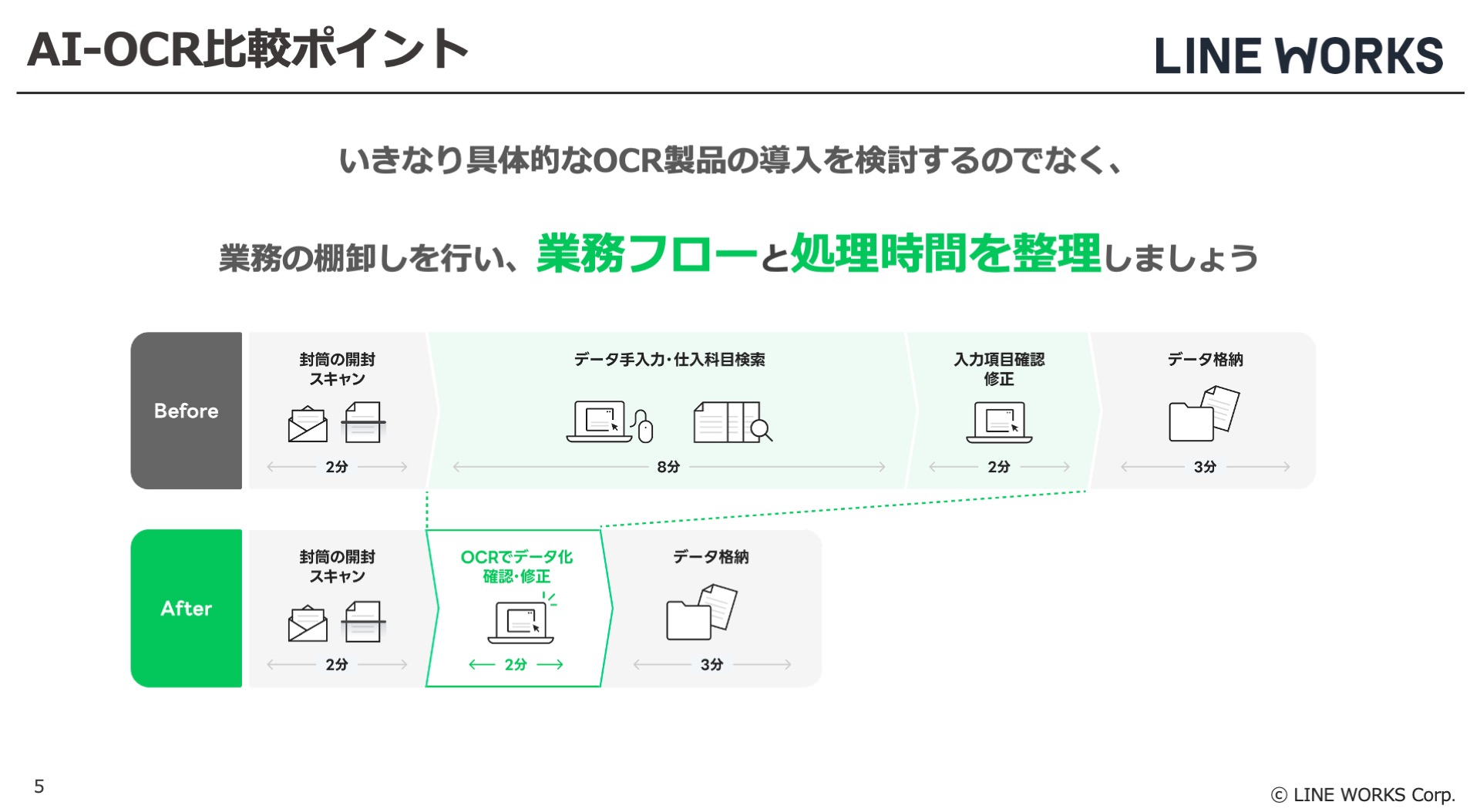 AI-OCR比較ポイント

LINE WORKS

いきなり具体的なOCR製品の導入を検討するのでなく、

業務の棚卸しを行い、業務フローと処理時間を整理しましょう

Before

封筒の開封
スキャン

2分

データ手入力・仕入科目検索

8分

入力項目確認
修正

2分

データ格納

3分

After

封筒の開封
スキャン

2分

OCRでデータ化
確認・修正

2分

データ格納

3分

5

© LINE WORKS Corp.